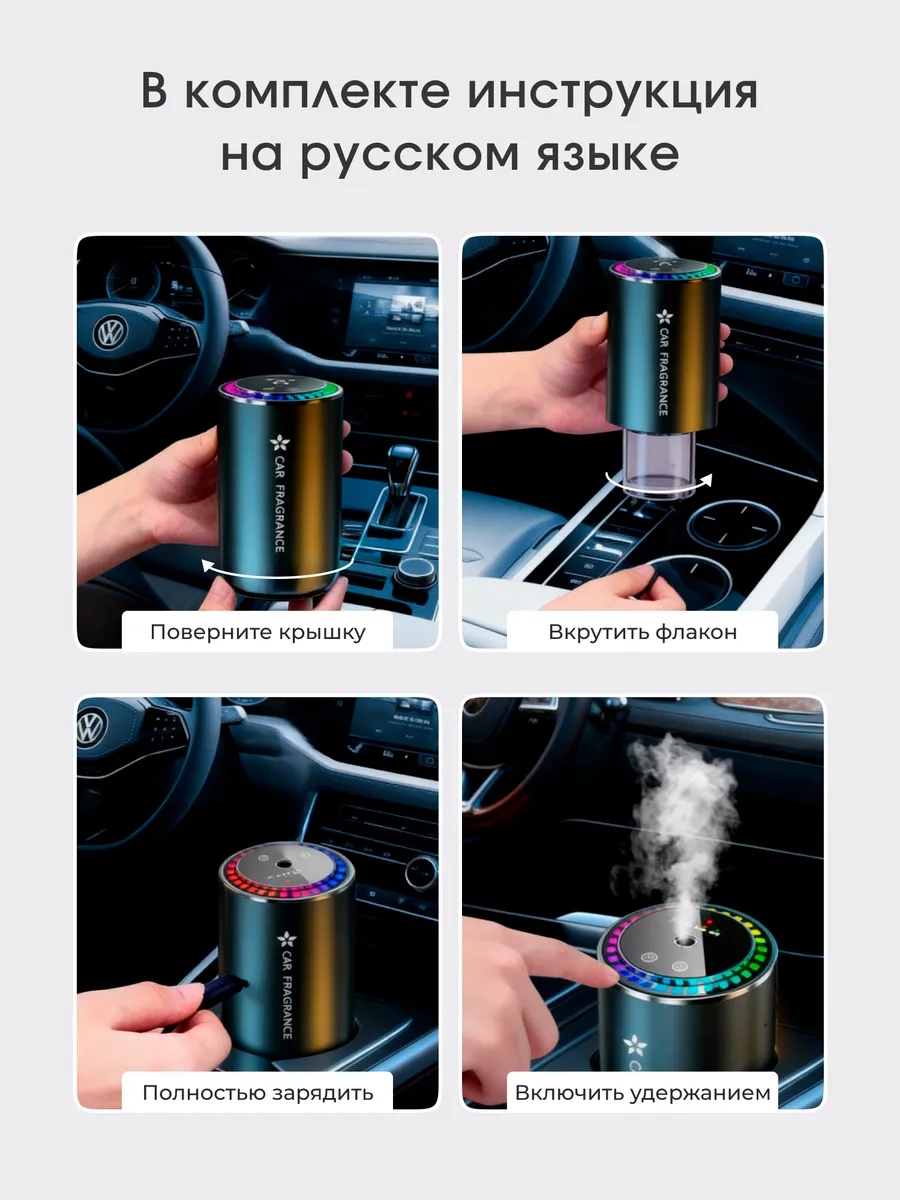 В комплекте инструкция на русском языке

CAR FRAGRANCE

Поверните крышку

CAR FRAGRANCE

Вкрутить флакон

CAR FRAGRANCE

Полностью зарядить

Включить удержанием