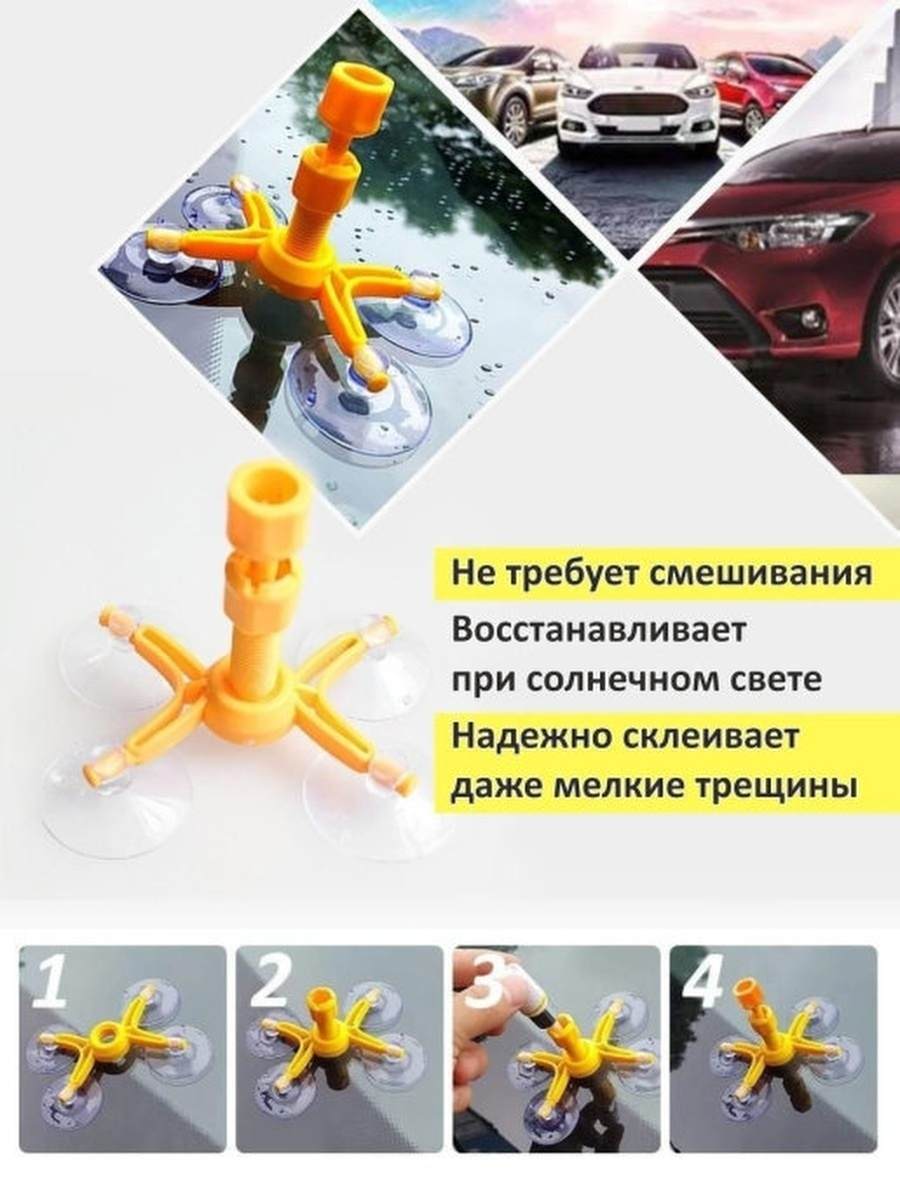 Не требует смешивания

Восстанавливает при солнечном свете

Надежно склеивает даже мелкие трещины

1

2

3

4