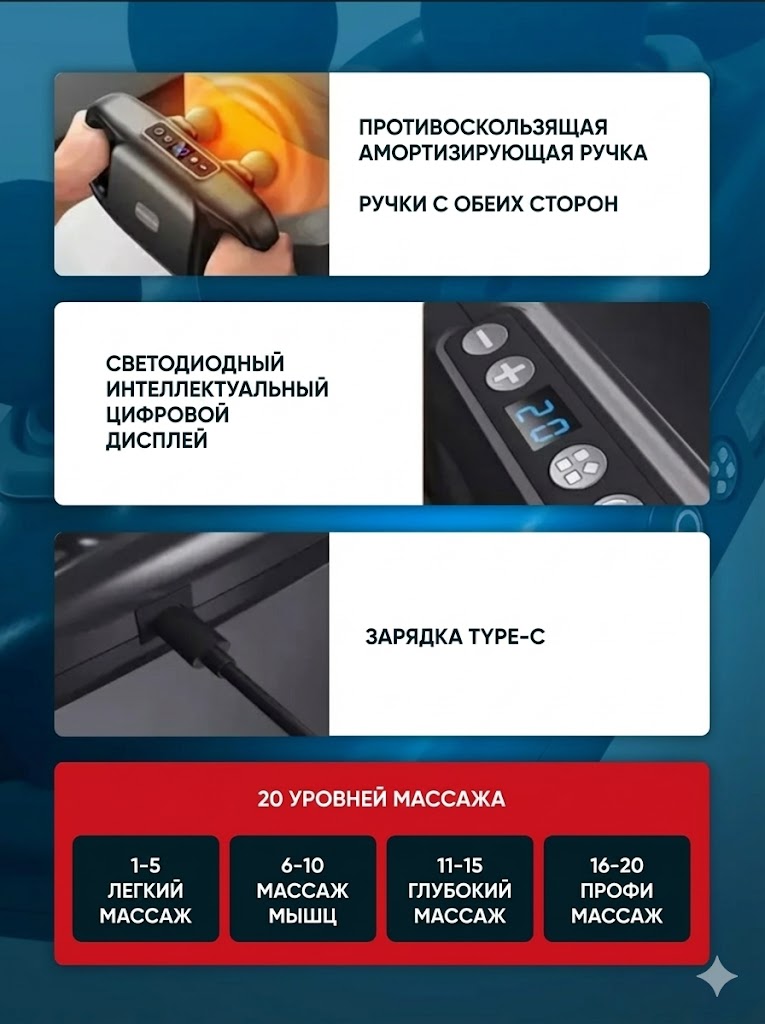 ПРОТИВОСКОЛЬЗЯЩАЯ АМОРТИЗИРУЮЩАЯ РУЧКА

РУЧКИ С ОБЕИХ СТОРОН

СВЕТОДИОДНЫЙ ИНТЕЛЛЕКТУАЛЬНЫЙ ЦИФРОВОЙ ДИСПЛЕЙ

20

ЗАРЯДКА TYPE-C

20 УРОВНЕЙ МАССАЖА

1-5 ЛЕГКИЙ МАССАЖ

6-10 МАССАЖ МЫШЦ

11-15 ГЛУБОКИЙ МАССАЖ

16-20 ПРОФИ МАССАЖ