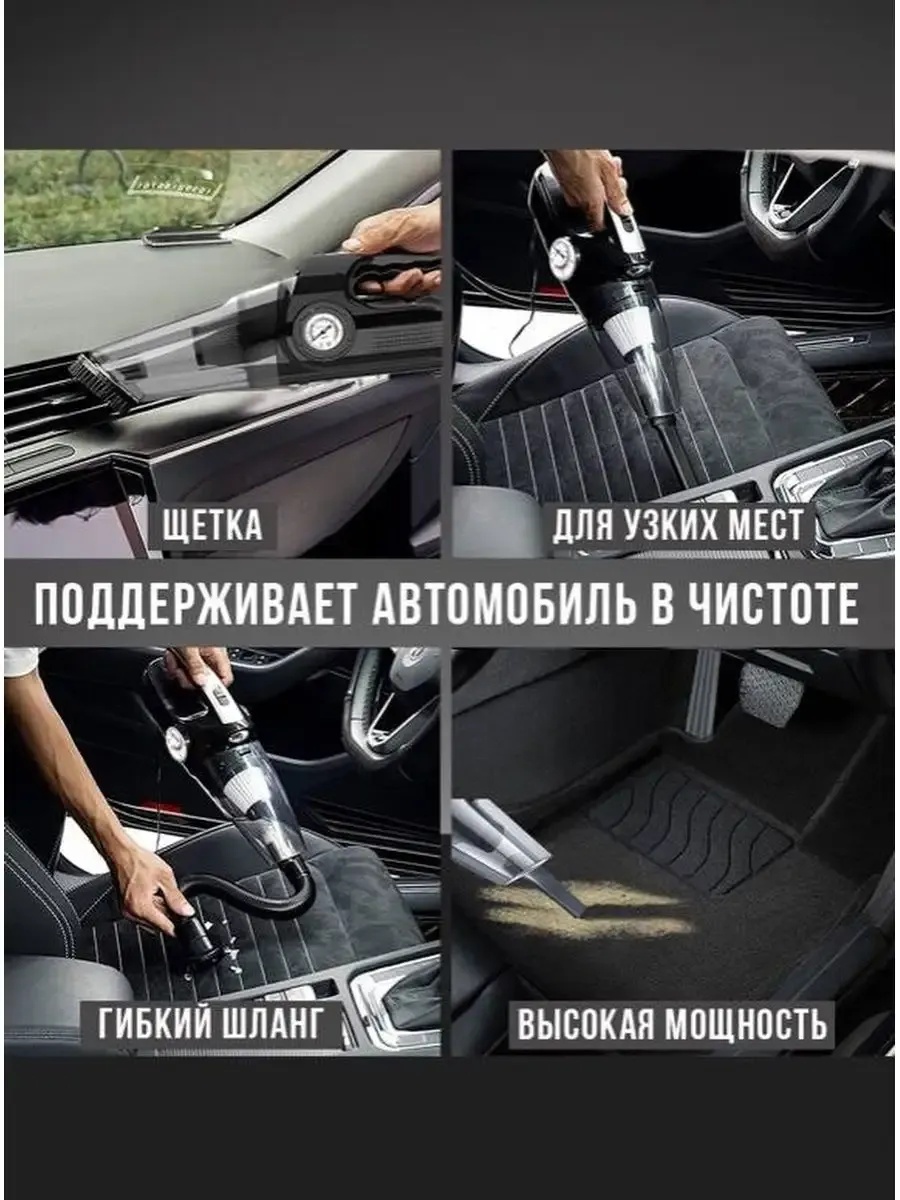 ЩЕТКА

ДЛЯ УЗКИХ МЕСТ

ПОДДЕРЖИВАЕТ АВТОМОБИЛЬ В ЧИСТОТЕ

ГИБКИЙ ШЛАНГ

ВЫСОКАЯ МОЩНОСТЬ