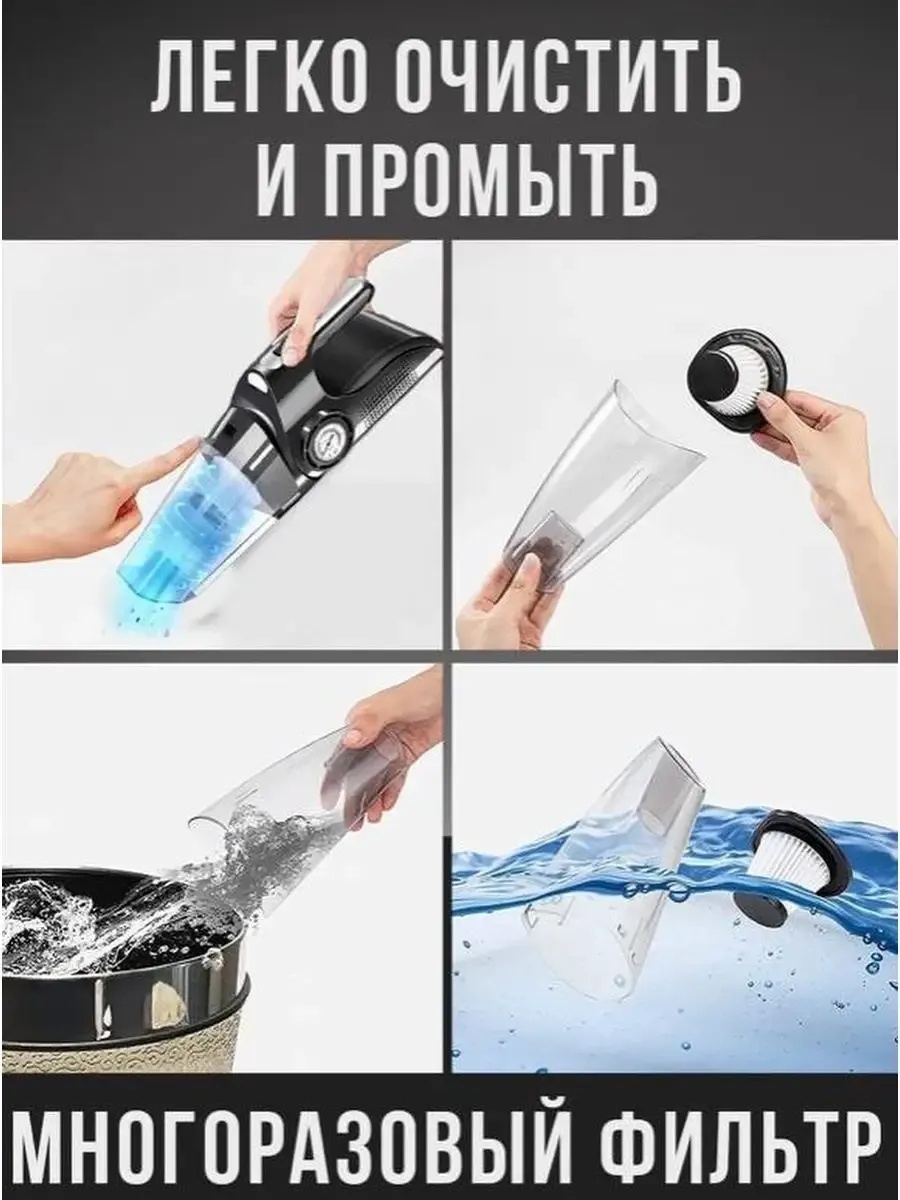 ЛЕГКО ОЧИСТИТЬ И ПРОМЫТЬ

МНОГОРАЗОВЫЙ ФИЛЬТР